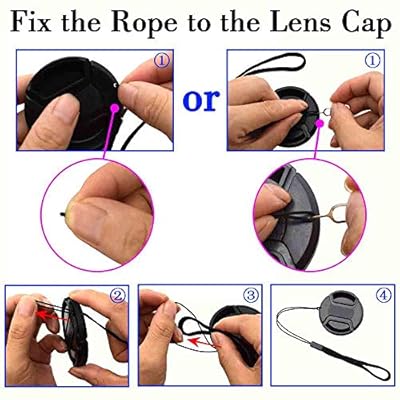 Fix the Rope to the Lens Cap

①

or

①

②

③

④