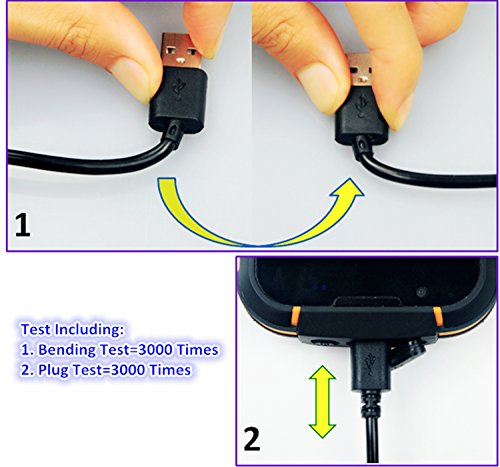 1

Test Including:
1. Bending Test=3000 Times
2. Plug Test=3000 Times

2