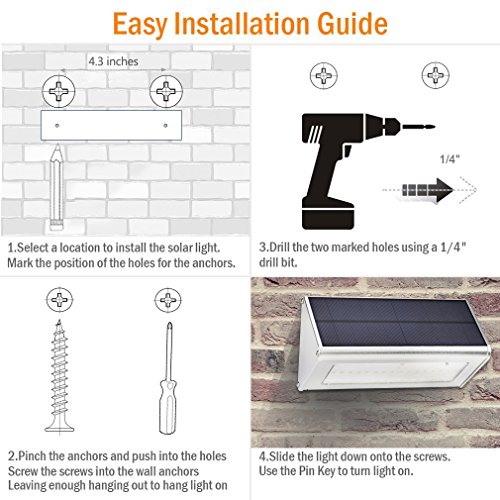 Easy Installation Guide

4.3 inches

1.Select a location to install the solar light. Mark the position of the holes for the anchors.

1/4"

3.Drill the two marked holes using a 1/4" drill bit.

2.Pinch the anchors and push into the holes
Screw the screws into the wall anchors
Leaving enough hanging out to hang light on

4.Slide the light down onto the screws.
Use the Pin Key to turn light on.