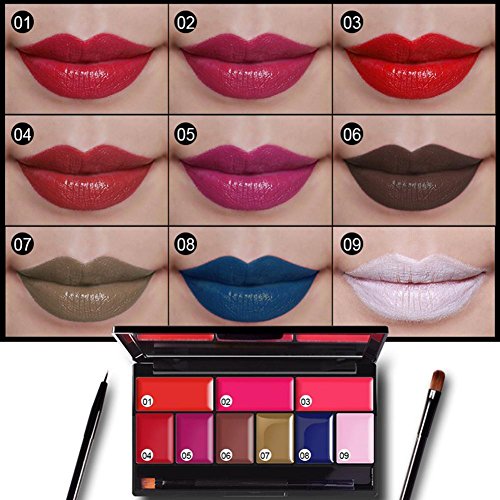 01
02
03
04
05
06
07
08
09
01
02
03
04
05
06
07
08
09