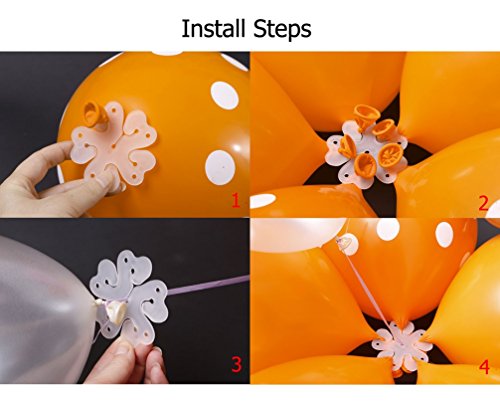 Install Steps

1

2

3

4