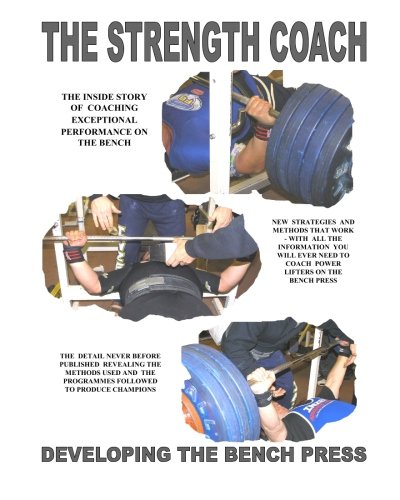 THE STRENGTH COACH

THE INSIDE STORY OF COACHING EXCEPTIONAL PERFORMANCE ON THE BENCH

NEW STRATEGIES AND METHODS THAT WORK - WITH ALL THE INFORMATION YOU WILL EVER NEED TO COACH POWER LIFTERS ON THE BENCH PRESS

THE DETAIL NEVER BEFORE PUBLISHED REVEALING THE METHODS USED AND THE PROGRAMMES FOLLOWED TO PRODUCE CHAMPIONS

DEVELOPING THE BENCH PRESS