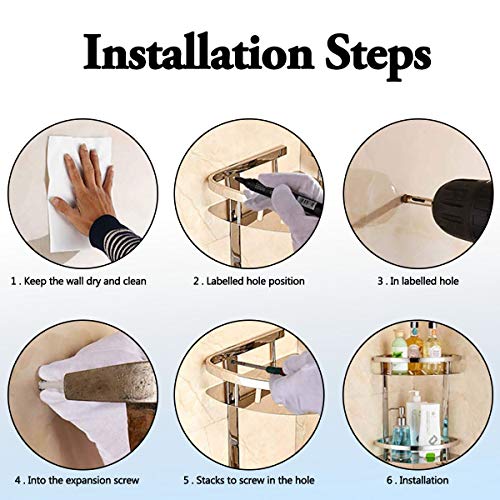 Installation Steps

1 . Keep the wall dry and clean

2 . Labelled hole position

3 . In labelled hole

4 . Into the expansion screw

5 . Stacks to screw in the hole

6 . Installation