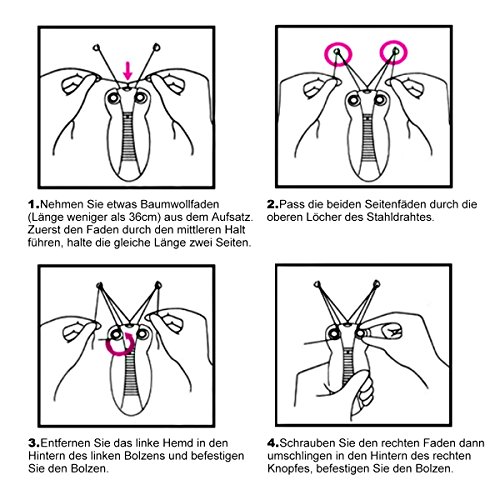 1.Nehmen Sie etwas Baumwollfaden (Länge weniger als 36cm) aus dem Aufsatz. Zuerst den Faden durch den mittleren Halt führen, halte die gleiche Länge zwei Seiten.

2.Pass die beiden Seitenfäden durch die oberen Löcher des Stahldrahtes.

3.Entfernen Sie das linke Hemd in den Hintern des linken Bolzens und befestigen Sie den Bolzen.

4.Schrauben Sie den rechten Faden dann umschlingen in den Hintern des rechten Knopfes, befestigen Sie den Bolzen.