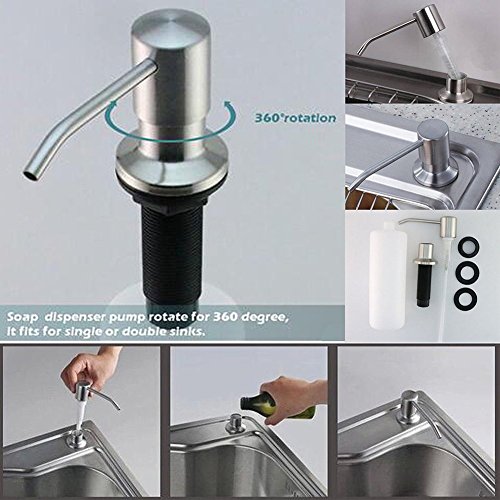 360°rotation

Soap dispenser pump rotate for 360 degree, It fits for single or double sinks.