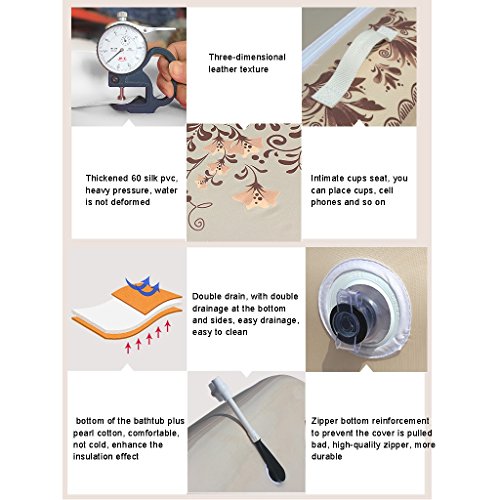 Three-dimensional leather texture

Thickened 60 silk pvc, heavy pressure, water is not deformed

Intimate cups seat, you can place cups, cell phones and so on

Double drain, with double drainage at the bottom and sides, easy drainage, easy to clean

bottom of the bathtub plus pearl cotton, comfortable, not cold, enhance the insulation effect

Zipper bottom reinforcement to prevent the cover is pulled bad, high-quality zipper, more durable