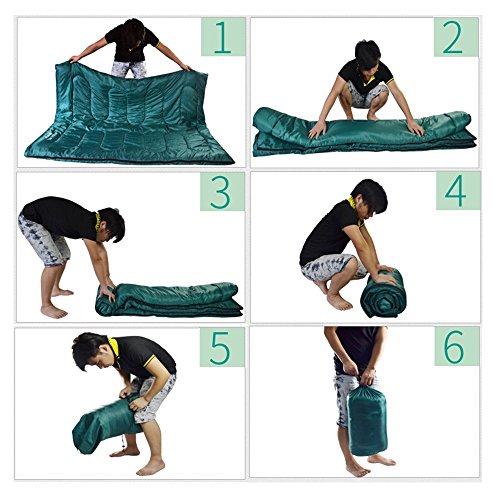 1

2

3

4

5

6