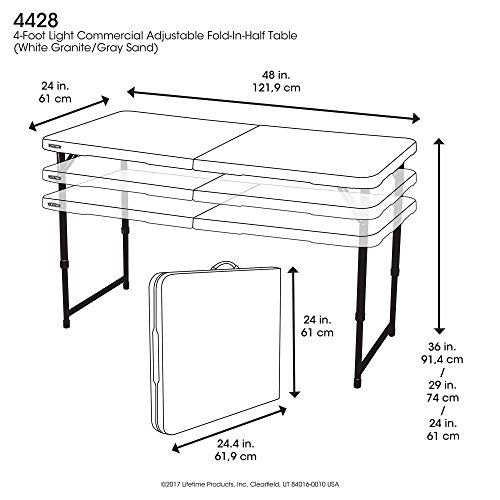 4428
4-Foot Light Commercial Adjustable Fold-In-Half Table
(White Granite/Gray Sand)

24 in.
61 cm

48 in.
121,9 cm

24 in.
61 cm

36 in.
91,4 cm
/
29 in.
74 cm
/
24 in.
61 cm

24.4 in.
61,9 cm

©2017 Lifetime Products, Inc. Clearfield, UT 84016-0010 USA