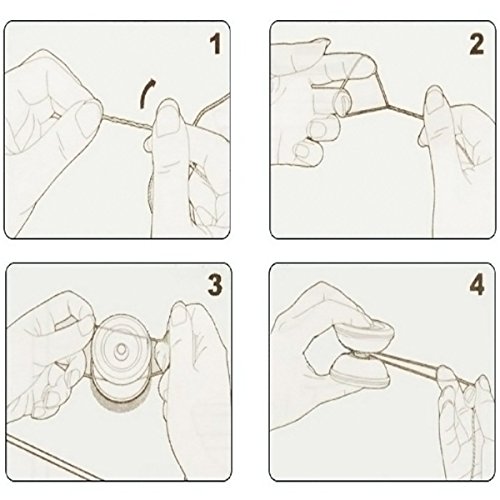 1

2

3

4