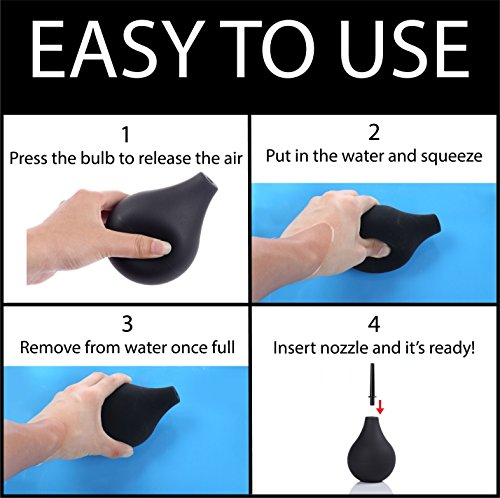 EASY TO USE

1
Press the bulb to release the air

2
Put in the water and squeeze

3
Remove from water once full

4
Insert nozzle and it's ready!