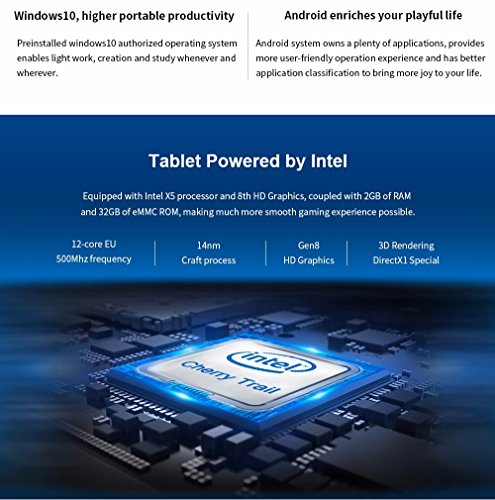 Windows10, higher portable productivity

Preinstalled windows10 authorized operating system enables light work, creation and study whenever and wherever.

Android enriches your playful life

Android system owns a plenty of applications, provides more user-friendly operation experience and has better application classification to bring more joy to your life.

Tablet Powered by Intel

Equipped with Intel X5 processor and 8th HD Graphics, coupled with 2GB of RAM and 32GB of eMMC ROM, making much more smooth gaming experience possible.

12-core EU
500Mhz frequency

14nm
Craft process

Gen8
HD Graphics

3D Rendering
DirectX1 Special

intel
Cherry Trail