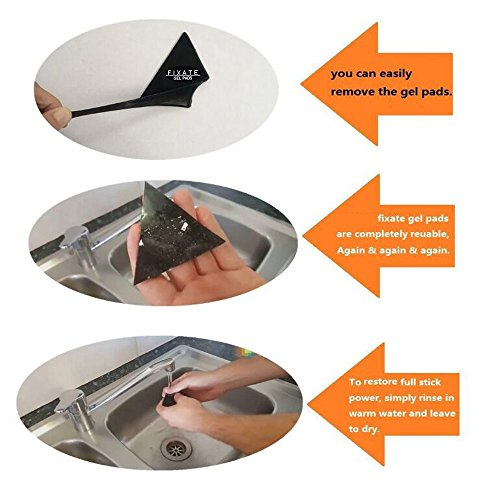 FIXATE
GEL PADS

you can easily remove the gel pads.

fixate gel pads are completely reuable, Again & again & again.

To restore full stick power, simply rinse in warm water and leave to dry.