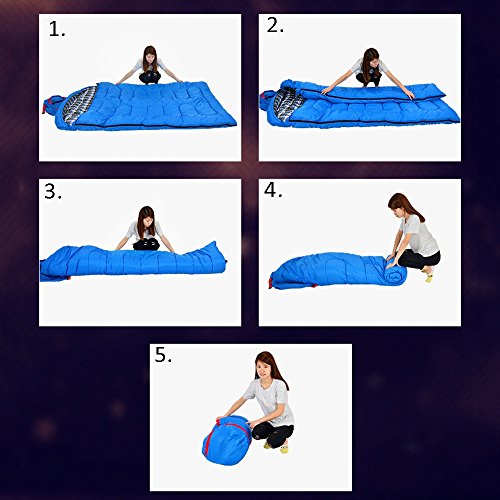 1.

2.

3.

4.

5.