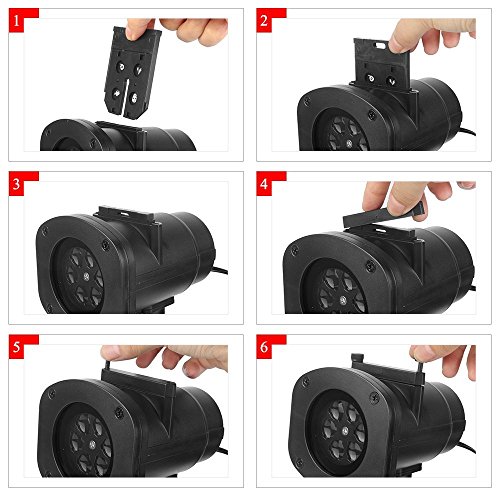 1

2

3

4

5

6