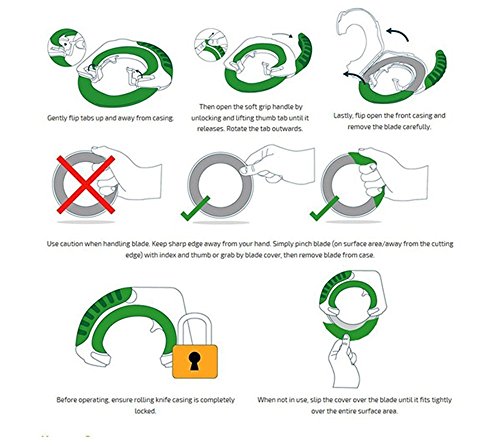 Gently flip tabs up and away from casing.

Then open the soft grip handle by unlocking and lifting thumb tab until it releases. Rotate the tab outwards.

Lastly, flip open the front casing and remove the blade carefully.

Use caution when handling blade. Keep sharp edge away from your hand. Simply pinch blade (on surface area/away from the cutting edge) with index and thumb or grab by blade cover, then remove blade from case.

Before operating, ensure rolling knife casing is completely locked.

When not in use, slip the cover over the blade until it fits tightly over the entire surface area.