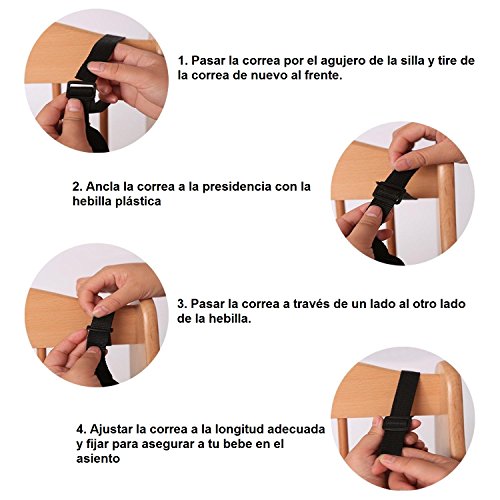 1. Pasar la correa por el agujero de la silla y tire de la correa de nuevo al frente.

2. Ancla la correa a la presidencia con la hebilla plástica

3. Pasar la correa a través de un lado al otro lado de la hebilla.

4. Ajustar la correa a la longitud adecuada y fijar para asegurar a tu bebe en el asiento