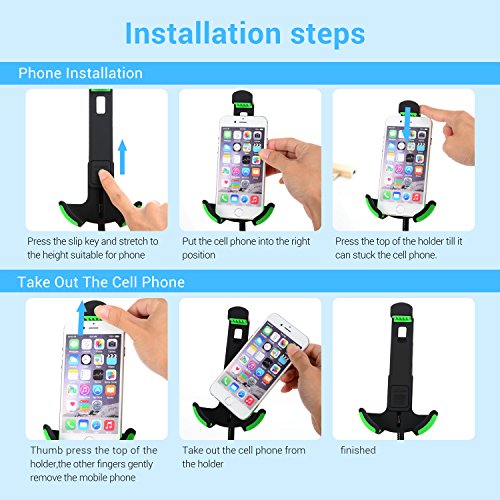 Installation steps

Phone Installation

Press the slip key and stretch to the height suitable for phone

Put the cell phone into the right position

Press the top of the holder till it can stuck the cell phone.

Take Out The Cell Phone

Thumb press the top of the holder,the other fingers gently remove the mobile phone

Take out the cell phone from the holder

finished