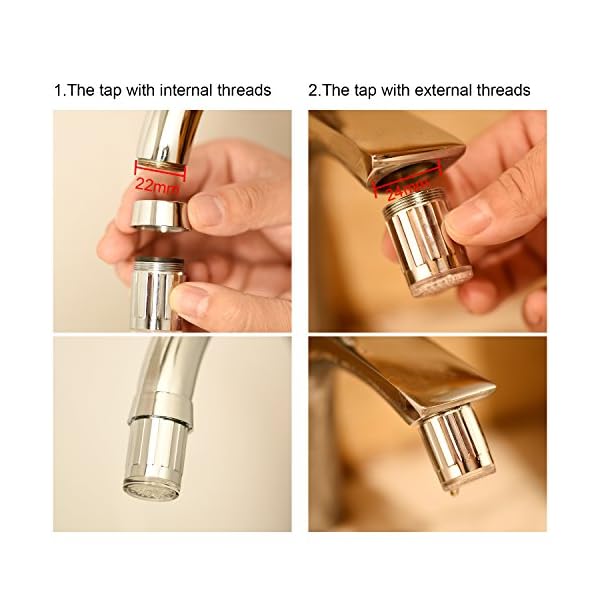 1.The tap with internal threads

22mm

2.The tap with external threads

24mm