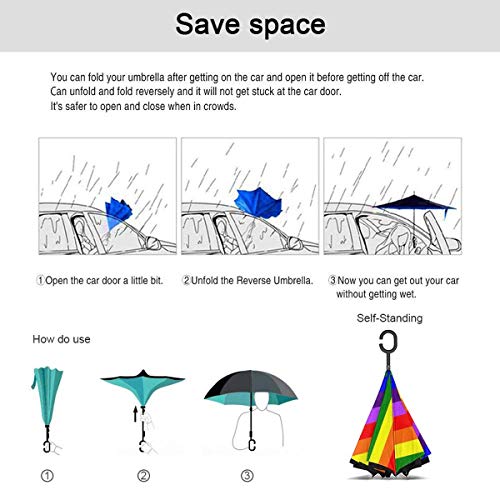 Save space

You can fold your umbrella after getting on the car and open it before getting off the car.
Can unfold and fold reversely and it will not get stuck at the car door.
It's safer to open and close when in crowds.

①Open the car door a little bit.

②Unfold the Reverse Umbrella.

③Now you can get out your car without getting wet.

Self-Standing

How do use

①

②

③