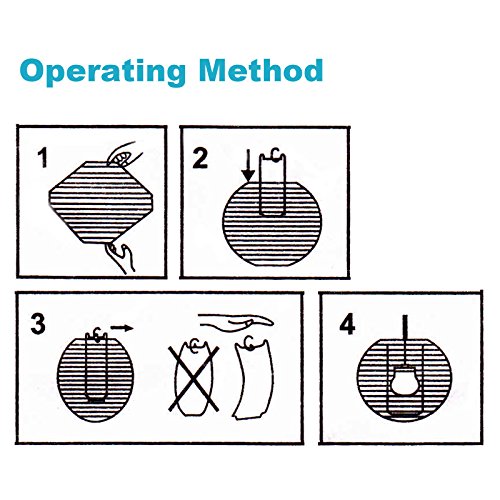 Operating Method

1

2

3

4