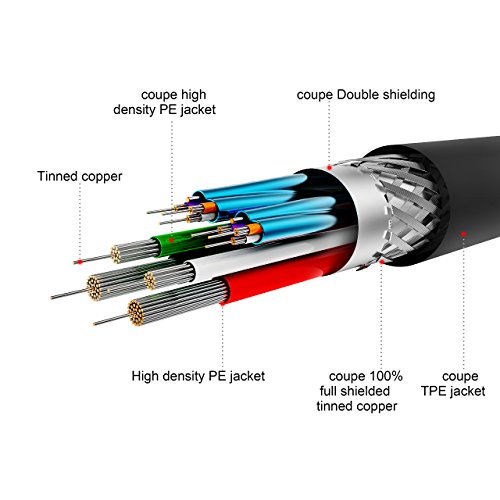 coupe high density PE jacket

coupe Double shielding

Tinned copper

High density PE jacket

coupe 100% full shielded tinned copper

coupe TPE jacket