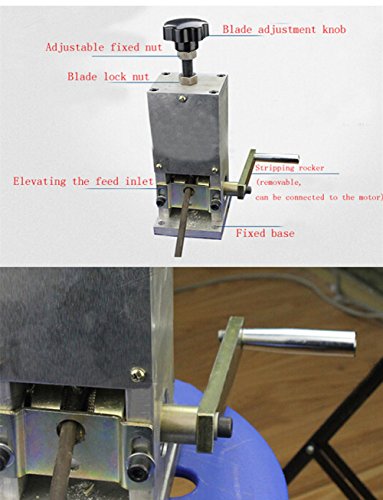 Blade adjustment knob
Adjustable fixed nut
Blade lock nut
Elevating the feed inlet
Stripping rocker
(removable,
can be connected to the motor)
Fixed base