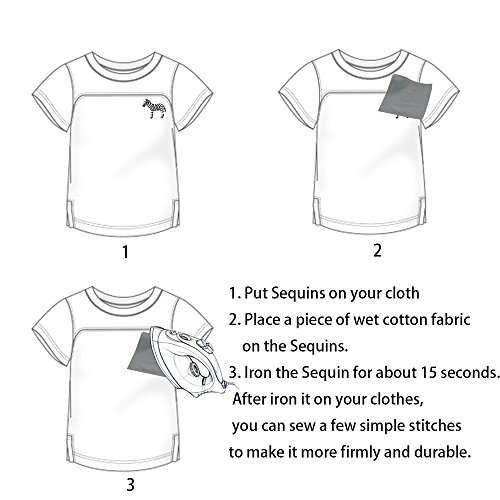 1

2

3

1. Put Sequins on your cloth
2. Place a piece of wet cotton fabric on the Sequins.
3. Iron the Sequin for about 15 seconds.
After iron it on your clothes, you can sew a few simple stitches to make it more firmly and durable.