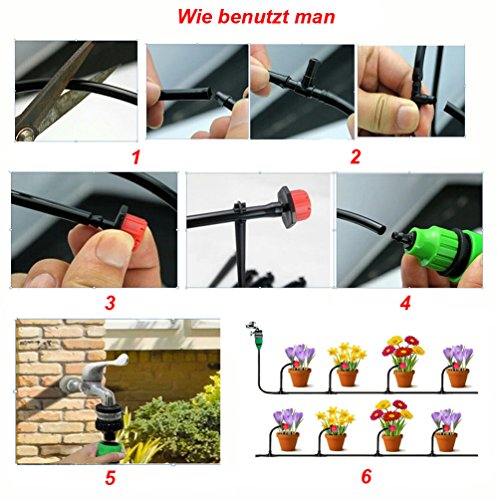 Wie benutzt man

1

2

3

4

5

6