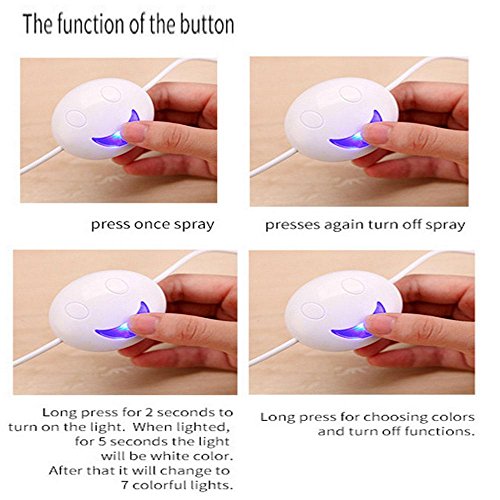 The function of the button

press once spray

presses again turn off spray

Long press for 2 seconds to turn on the light. When lighted, for 5 seconds the light will be white color. After that it will change to 7 colorful lights.

Long press for choosing colors and turn off functions.