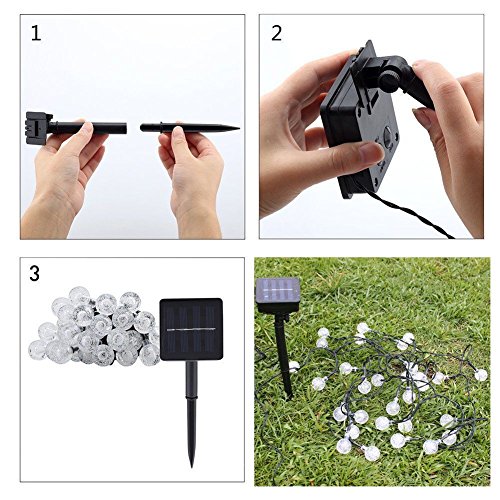 1

2

3