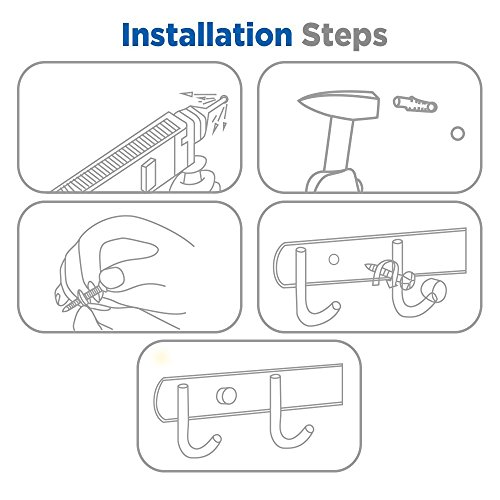 Installation Steps