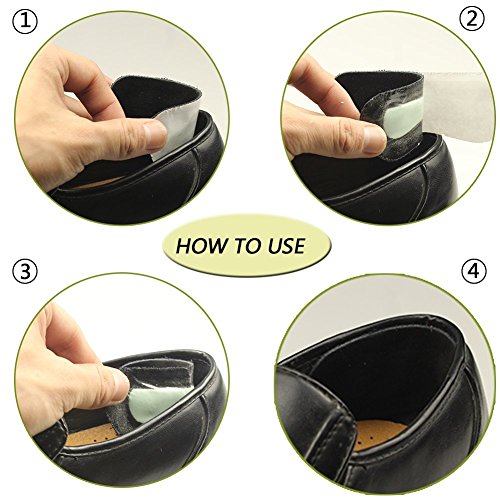 ①

②

HOW TO USE

③

④