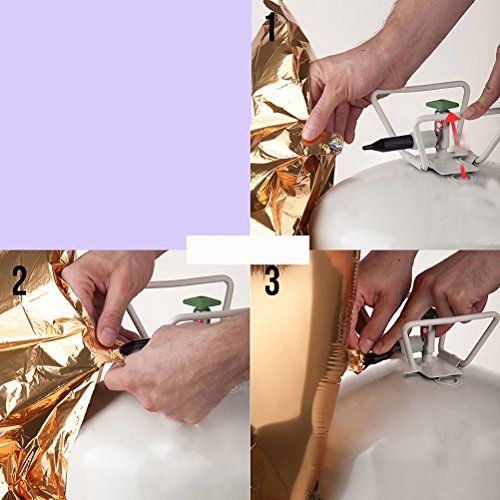 1

2

3