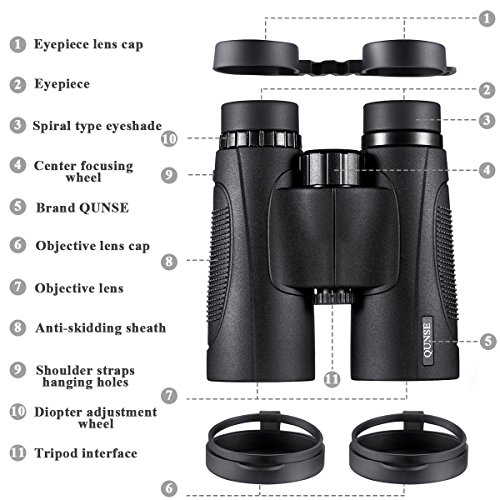 1 Eyepiece lens cap

2 Eyepiece

3 Spiral type eyeshade

4 Center focusing wheel

5 Brand QUNSE

6 Objective lens cap

7 Objective lens

8 Anti-skidding sheath

9 Shoulder straps hanging holes

10 Diopter adjustment wheel

11 Tripod interface

1

2

3

10

9

4

8

QUNSE

5

11

7

6