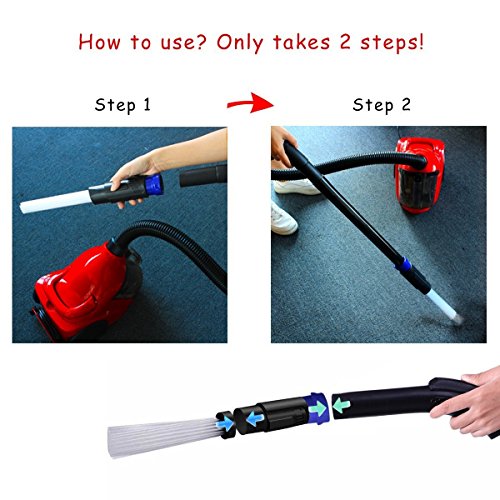 How to use? Only takes 2 steps!

Step 1

Step 2