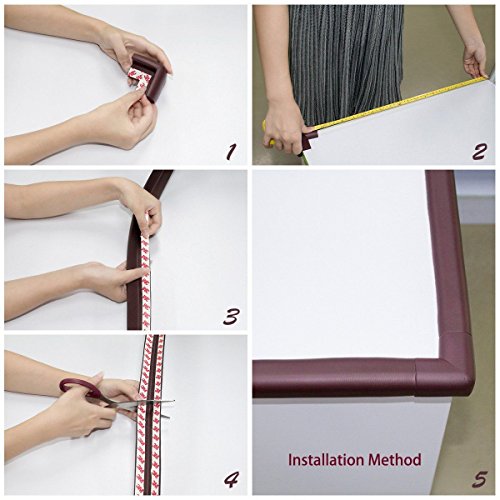 1

2

3

4

Installation Method

5