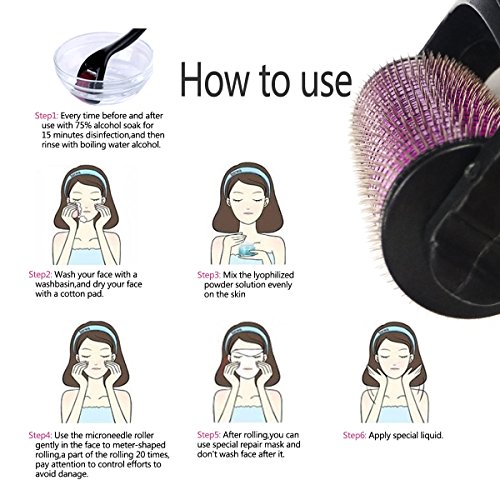 How to use

Step1: Every time before and after use with 75% alcohol soak for 15 minutes disinfection,and then rinse with boiling water alcohol.

Step2: Wash your face with a washbasin,and dry your face with a cotton pad.

Step3: Mix the lyophilized powder solution evenly on the skin

Step4: Use the microneedle roller gently in the face to meter-shaped rolling,a part of the rolling 20 times, pay attention to control efforts to avoid danage.

Step5: After rolling,you can use special repair mask and don't wash face after it.

Step6: Apply special liquid.