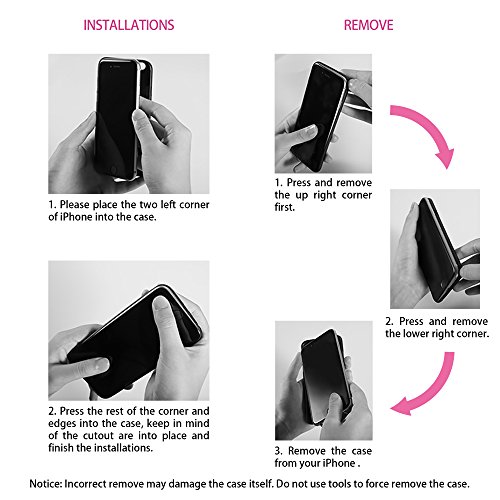 INSTALLATIONS

1. Please place the two left corner of iPhone into the case.

2. Press the rest of the corner and edges into the case, keep in mind of the cutout are into place and finish the installations.

REMOVE

1. Press and remove the up right corner first.

2. Press and remove the lower right corner.

3. Remove the case from your iPhone .

Notice: Incorrect remove may damage the case itself. Do not use tools to force remove the case.