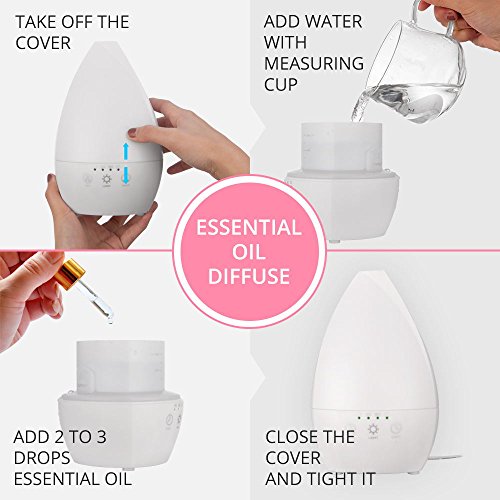 TAKE OFF THE COVER

ADD WATER WITH MEASURING CUP

ESSENTIAL OIL DIFFUSE

ADD 2 TO 3 DROPS ESSENTIAL OIL

CLOSE THE COVER AND TIGHT IT