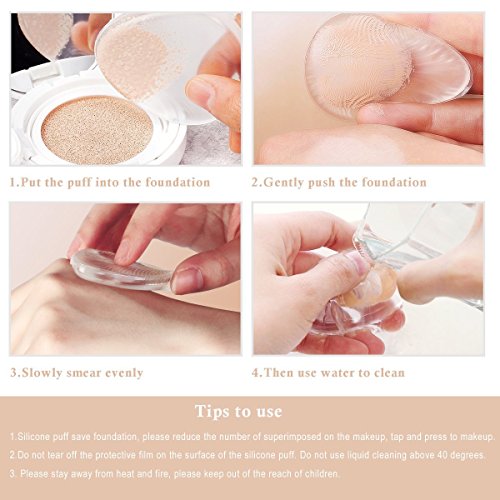 1.Put the puff into the foundation

2.Gently push the foundation

3.Slowly smear evenly

4.Then use water to clean

Tips to use

1.Silicone puff save foundation, please reduce the number of superimposed on the makeup, tap and press to makeup.

2.Do not tear off the protective film on the surface of the silicone puff. Do not use liquid cleaning above 40 degrees.

3. Please stay away from heat and fire, please keep out of the reach of children.