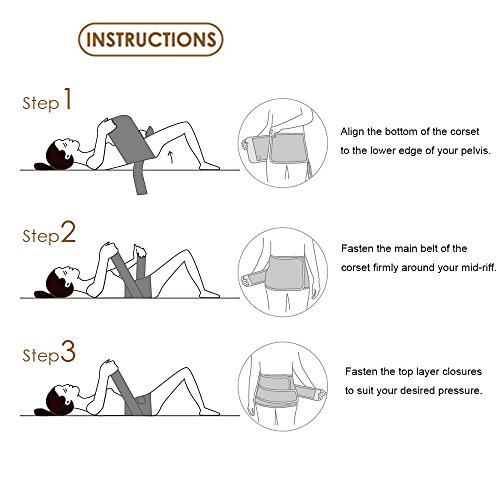 INSTRUCTIONS

Step 1

Align the bottom of the corset to the lower edge of your pelvis.

Step 2

Fasten the main belt of the corset firmly around your mid-riff.

Step 3

Fasten the top layer closures to suit your desired pressure.