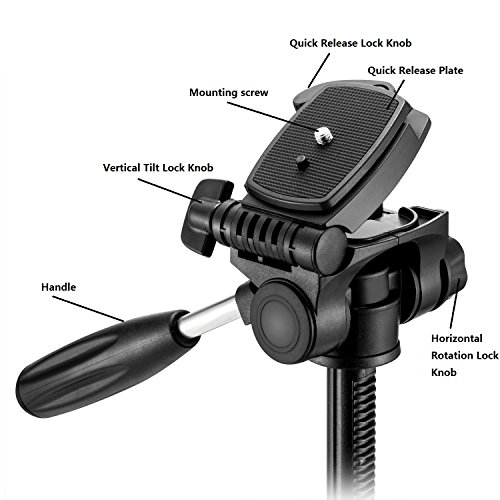 Quick Release Lock Knob

Quick Release Plate

Mounting screw

Vertical Tilt Lock Knob

Handle

Horizontal Rotation Lock Knob