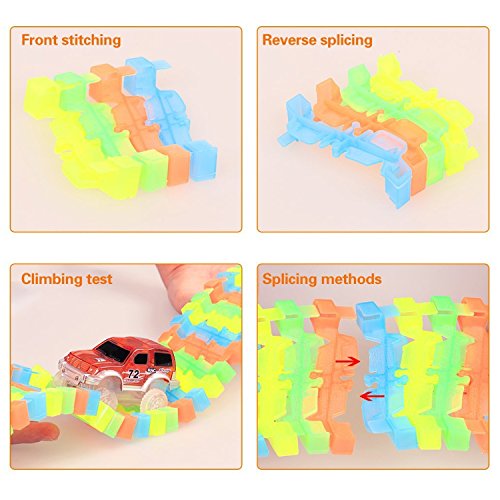 Front stitching

Reverse splicing

Climbing test

72

Splicing methods