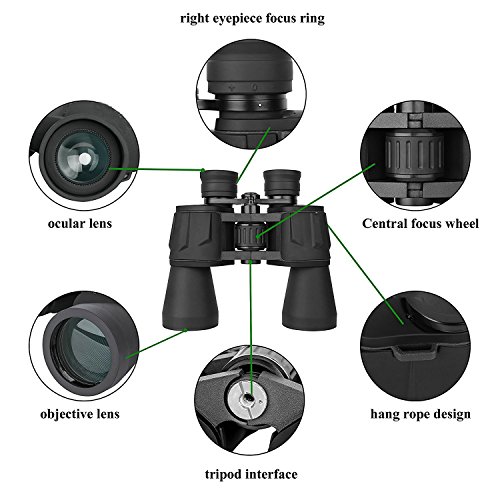 right eyepiece focus ring

ocular lens

Central focus wheel

objective lens

hang rope design

tripod interface