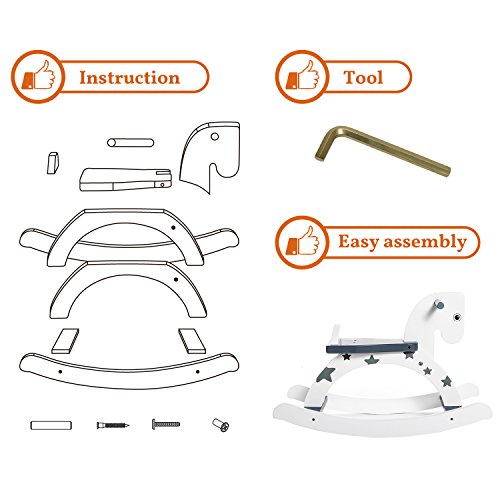 Instruction

Tool

Easy assembly