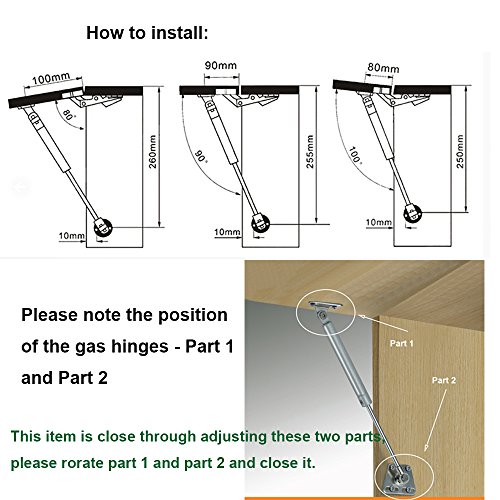 How to install:

100mm
80°
260mm
10mm

90mm
90°
255mm
10mm

80mm
100°
250mm
10mm

Please note the position of the gas hinges - Part 1 and Part 2

Part 1
Part 2

This item is close through adjusting these two parts, please rorate part 1 and part 2 and close it.