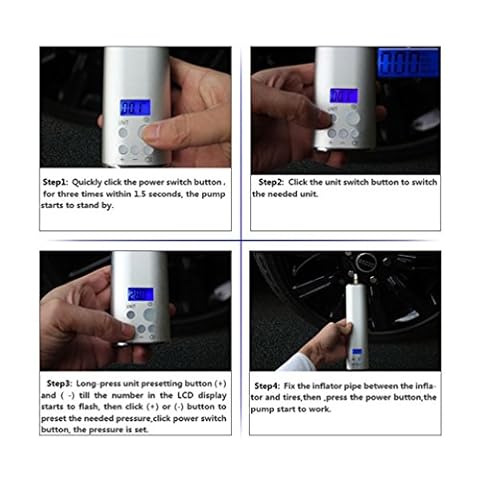 UNIT

Step1: Quickly click the power switch button , for three times within 1.5 seconds, the pump starts to stand by.

UNIT

Step2: Click the unit switch button to switch the needed unit.

UNIT

Step3: Long-press unit presetting button (+) and ( -) till the number in the LCD display starts to flash, then click (+) or (-) button to preset the needed pressure,click power switch button, the pressure is set.

Step4: Fix the inflator pipe between the inflator and tires,then ,press the power button,the pump start to work.