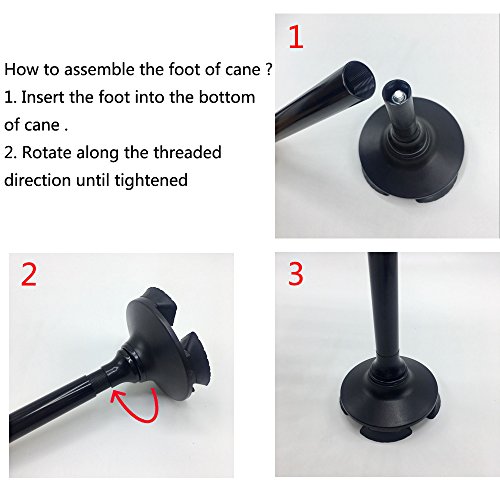 How to assemble the foot of cane ?
1. Insert the foot into the bottom of cane .
2. Rotate along the threaded direction until tightened

1

2

3