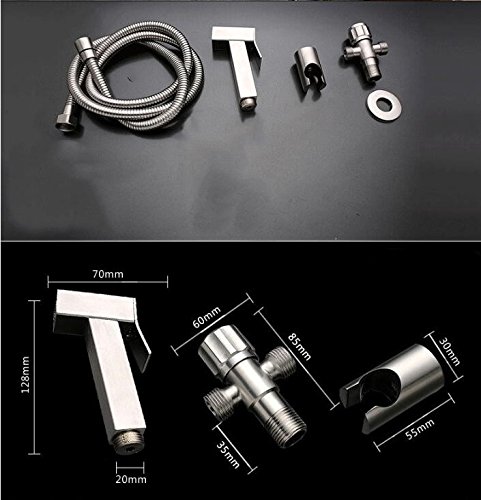 70mm
128mm
20mm
60mm
85mm
35mm
30mm
55mm