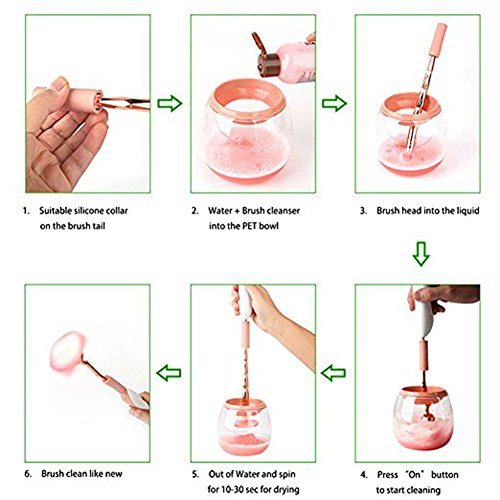 1. Suitable silicone collar on the brush tail

2. Water + Brush cleanser into the PET bowl

3. Brush head into the liquid

4. Press "On" button to start cleaning

5. Out of Water and spin for 10-30 sec for drying

6. Brush clean like new